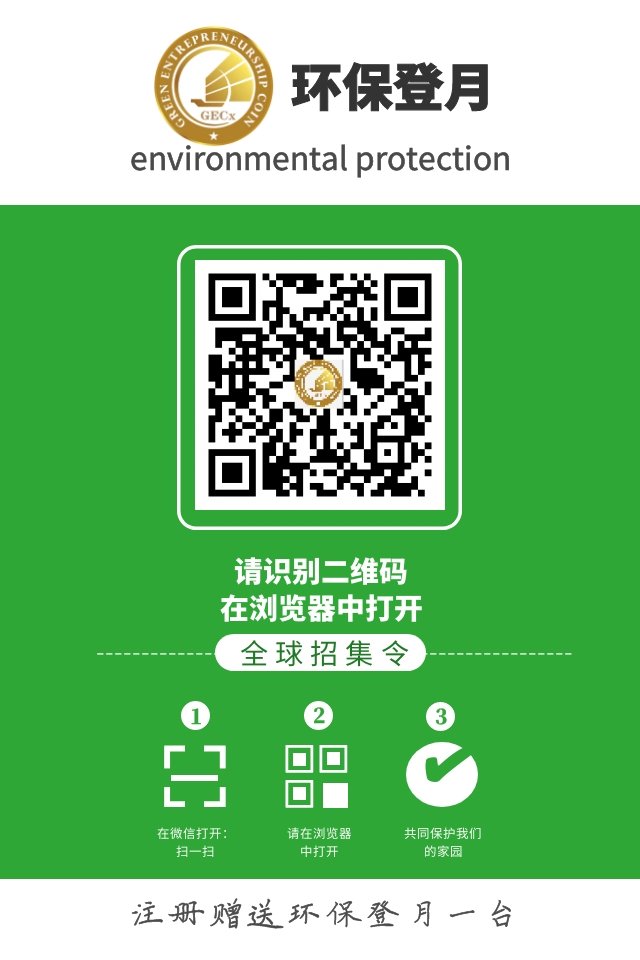 GREEN ENTREPRENEURSHIP COIN
GECx

环保登月

environmental protection

请识别二维码
在浏览器中打开

全球招集令

1
在微信打开：
扫一扫

2
请在浏览器
中打开

3
共同保护我们
的家园

注册赠送环保登月一台